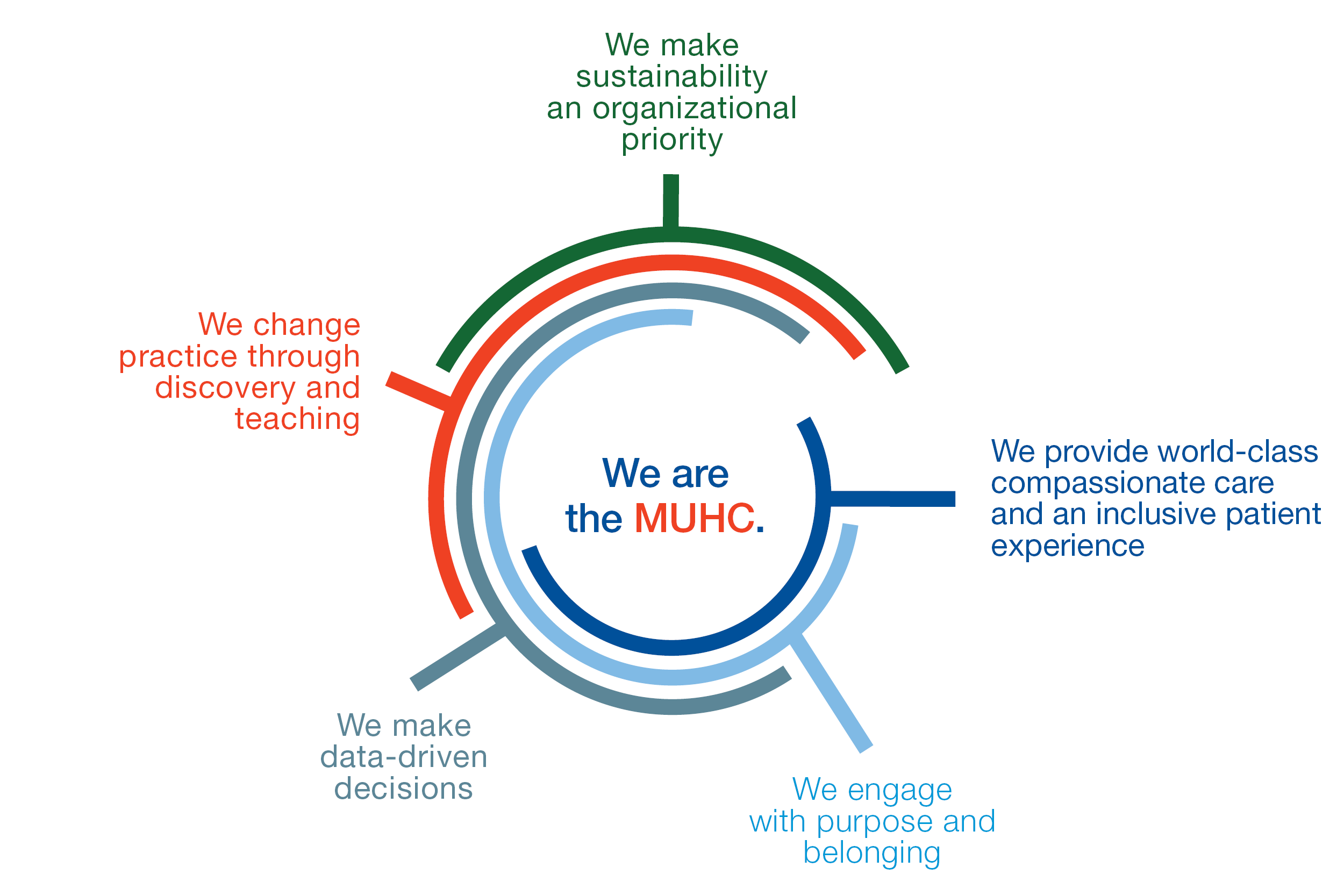 We make sustainability an organizational priority

We change practice through discovery and teaching

We are the MUHC.

We provide world-class compassionate care and an inclusive patient experience

We make data-driven decisions

We engage with purpose and belonging